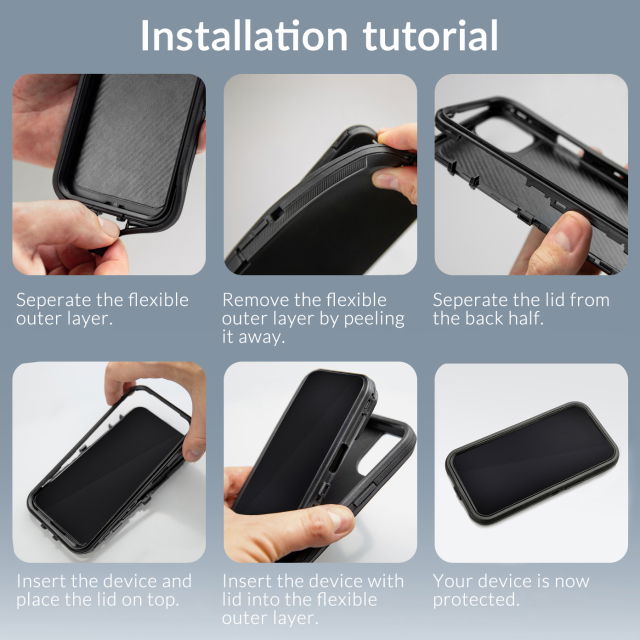 Installation tutorial

Seperate the flexible outer layer.

Remove the flexible outer layer by peeling it away.

Seperate the lid from the back half.

Insert the device and place the lid on top.

Insert the device with lid into the flexible outer layer.

Your device is now protected.